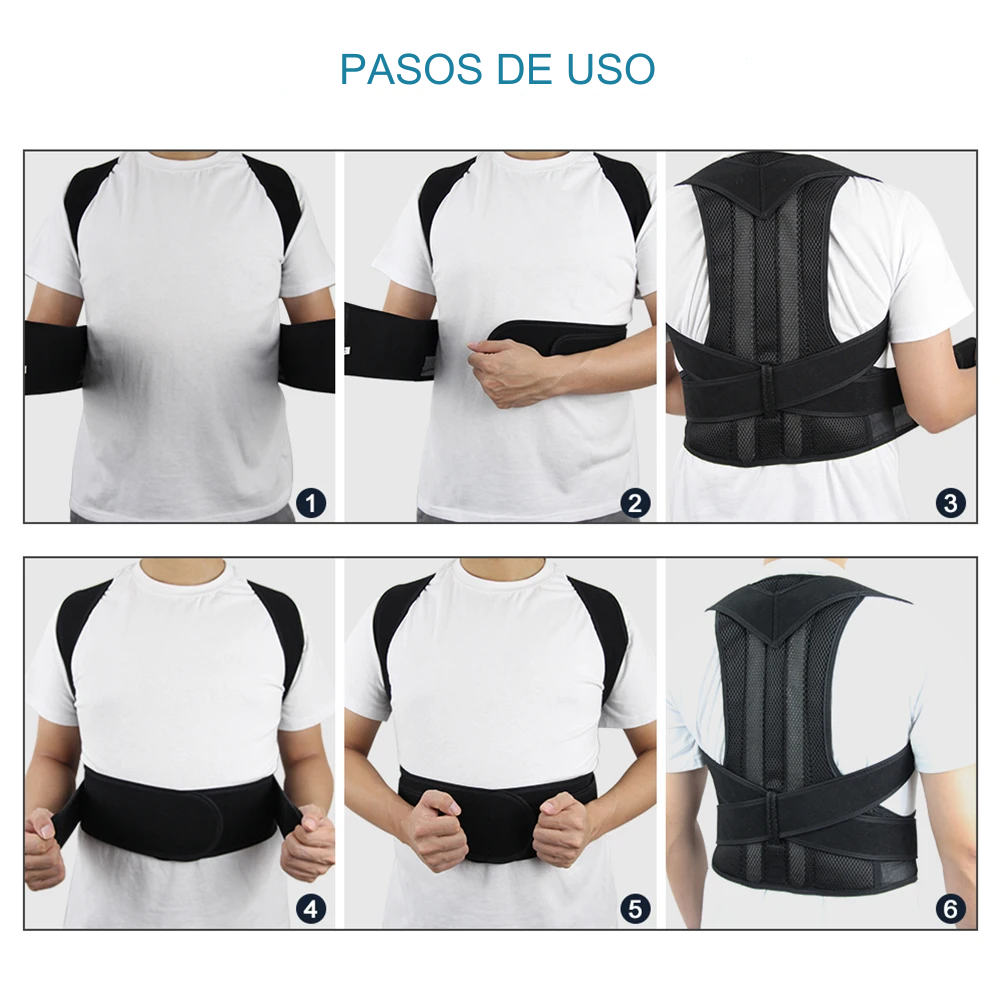 PASOS DE USO

1

2

3

4

5

6