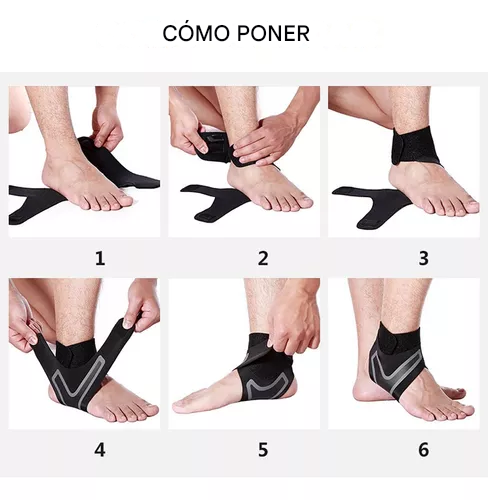 CÓMO PONER

1

2

3

4

5

6