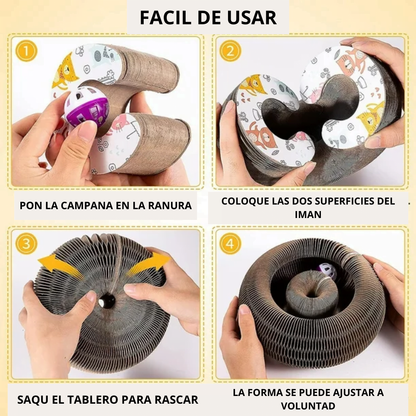 FACIL DE USAR

1

PON LA CAMPANA EN LA RANURA

2

COLOQUE LAS DOS SUPERFICIES DEL IMAN

3

SAQU EL TABLERO PARA RASCAR

4

LA FORMA SE PUEDE AJUSTAR A VOLUNTAD