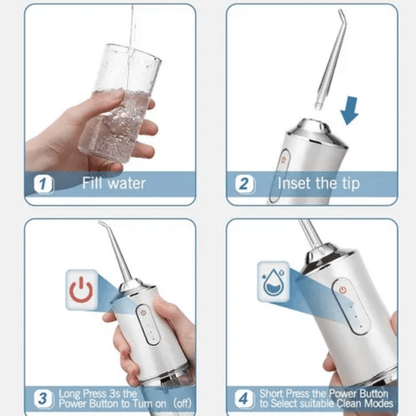 1 Fill water

2 Inset the tip

3 Long Press 3s the Power Button to Turn on (off)

4 Short Press the Power Button to Select suitable Clean Modes