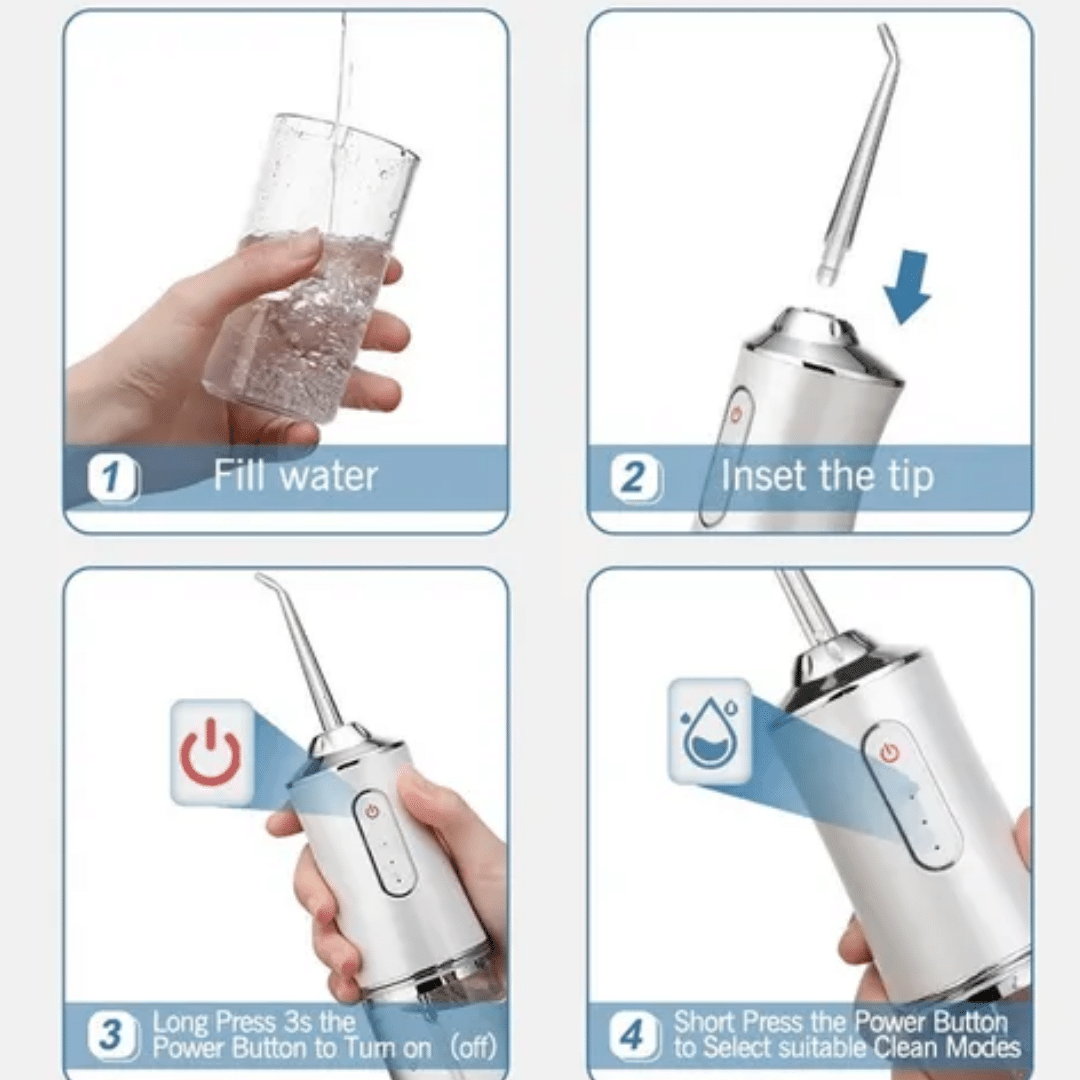 1 Fill water

2 Inset the tip

3 Long Press 3s the Power Button to Turn on (off)

4 Short Press the Power Button to Select suitable Clean Modes